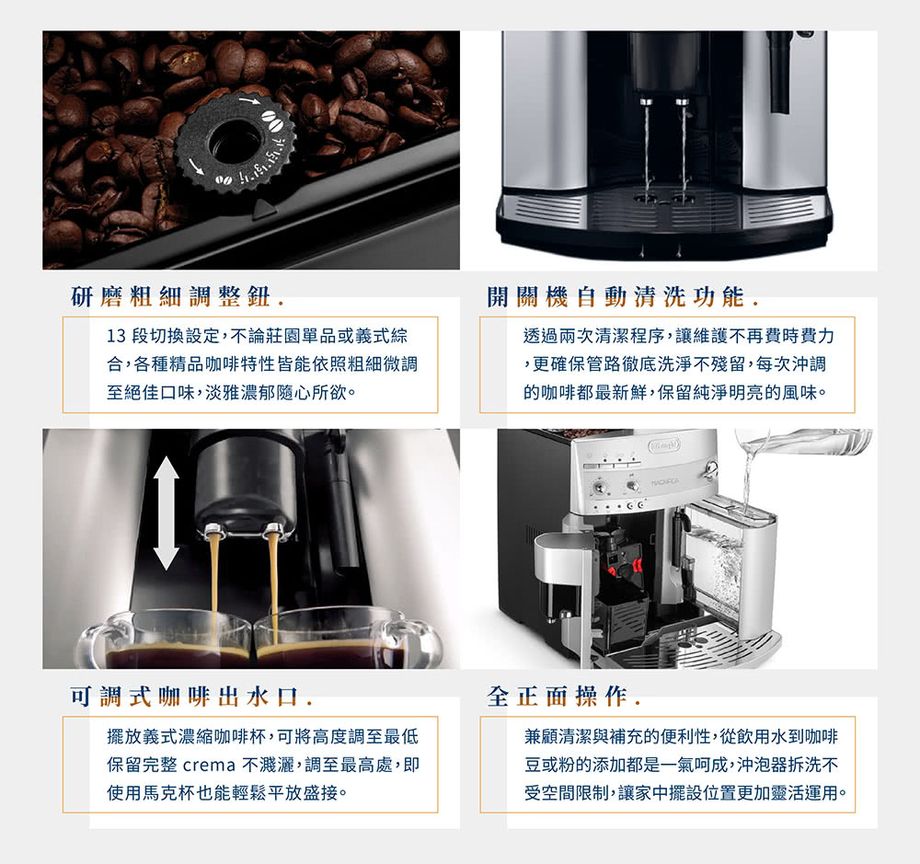 研磨粗細調整鈕.

13 段切換設定，不論莊園單品或義式綜合，各種精品咖啡特性皆能依照粗細微調至絕佳口味，淡雅濃郁隨心所欲。

開關機自動清洗功能.

透過兩次清潔程序，讓維護不再費時費力，更確保管路徹底洗淨不殘留，每次沖調的咖啡都最新鮮，保留純淨明亮的風味。

DeLonghi

MAGNIFICA

可調式咖啡出水口.

擺放義式濃縮咖啡杯，可將高度調至最低保留完整 crema 不濺灑，調至最高處，即使用馬克杯也能輕鬆平放盛接。

全正面操作.

兼顧清潔與補充的便利性，從飲用水到咖啡豆或粉的添加都是一氣呵成，沖泡器拆洗不受空間限制，讓家中擺設位置更加靈活運用。